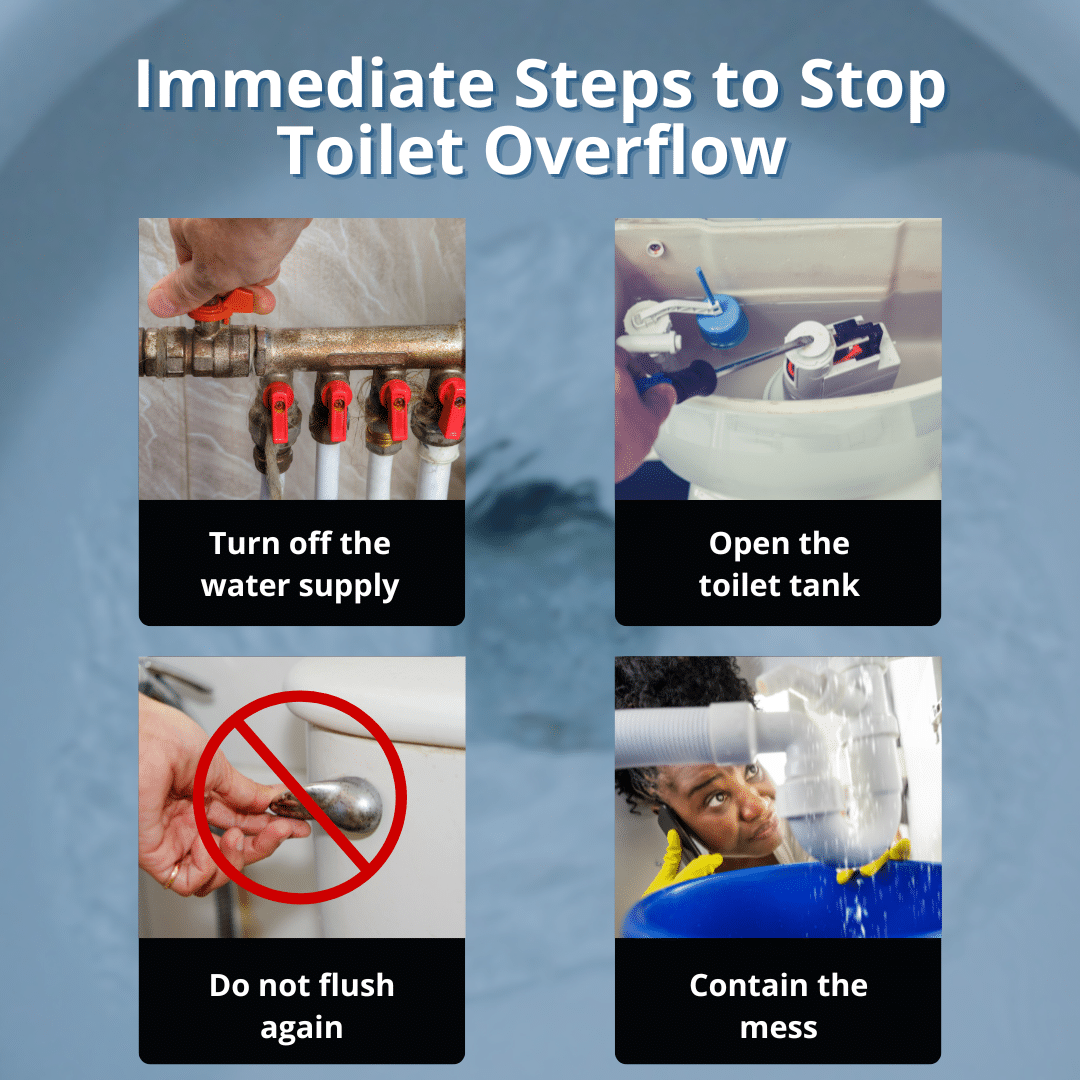 Immediate Steps to Stop Toilet Overflow

Turn off the water supply

Open the toilet tank

Do not flush again

Contain the mess